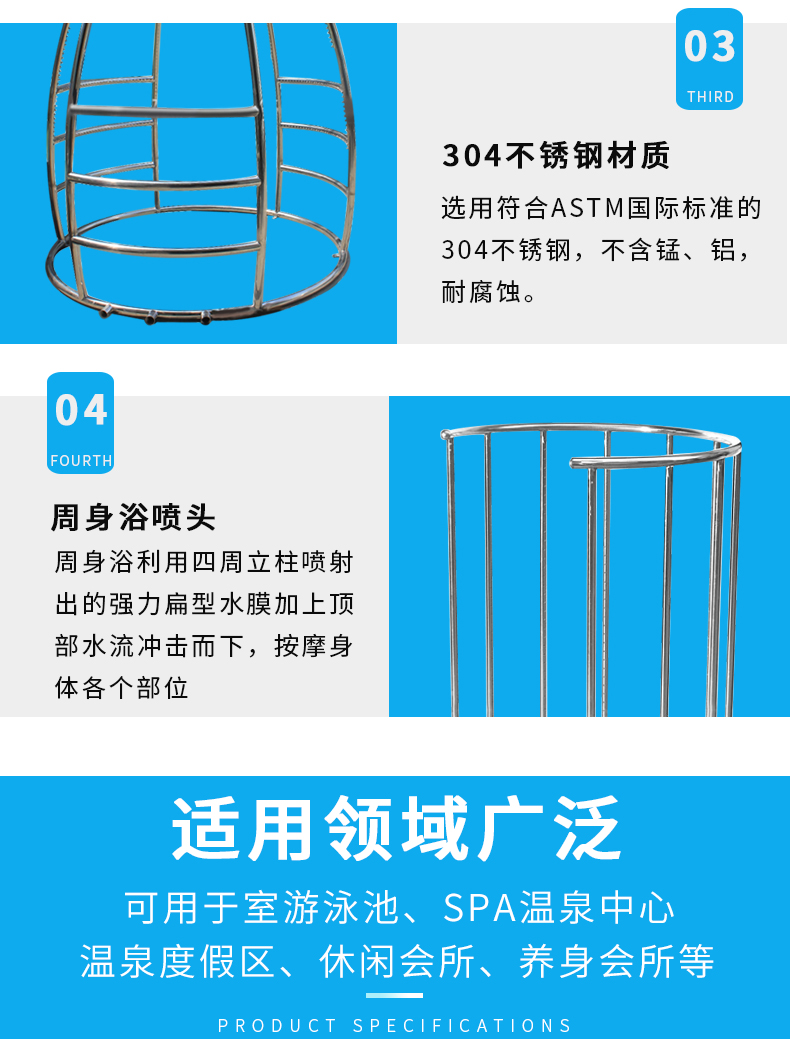 03
THIRD

304不锈钢材质

选用符合ASTM国际标准的304不锈钢，不含锰、铝，耐腐蚀。

04
FOURTH

周身浴喷头

周身浴利用四周立柱喷射出的强力扁型水膜加上顶部水流冲击而下，按摩身体各个部位

适用领域广泛

可用于室游泳池、SPA温泉中心
温泉度假区、休闲会所、养身会所等

PRODUCT SPECIFICATIONS